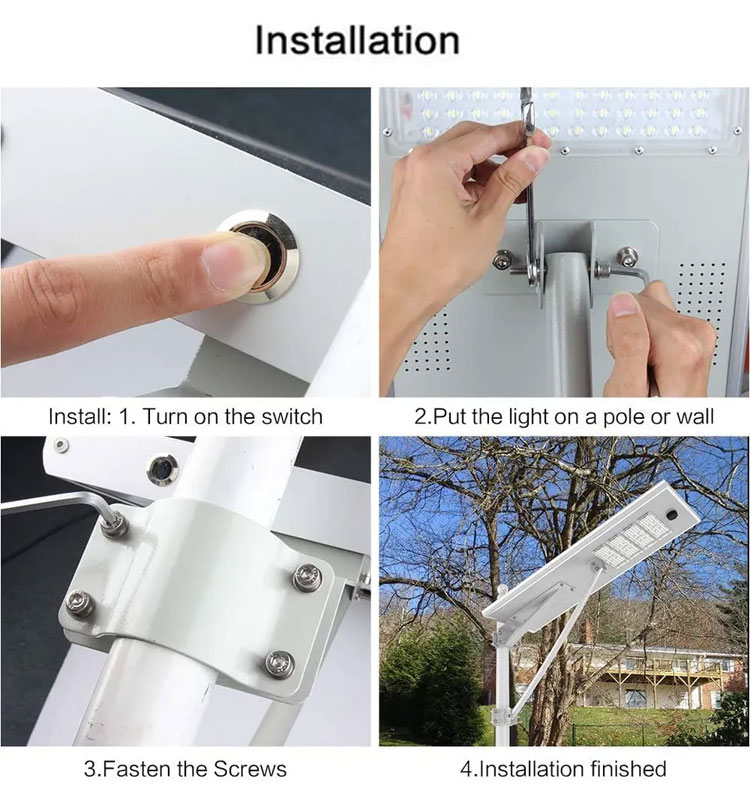 Installation

Install: 1. Turn on the switch

2.Put the light on a pole or wall

3.Fasten the Screws

4.Installation finished